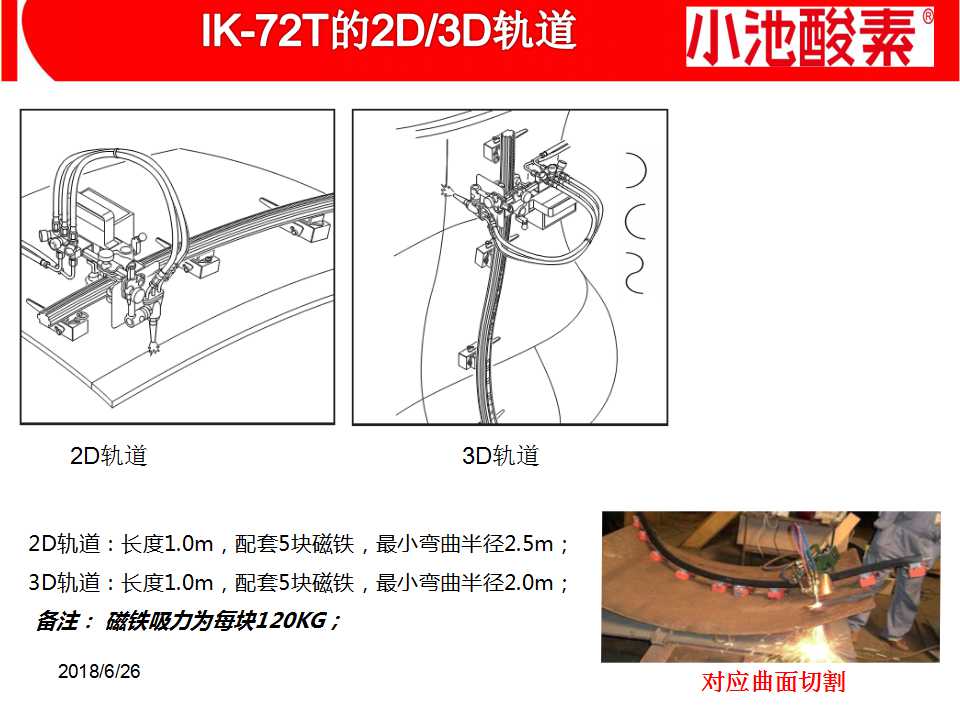 IK-72T的2D/3D轨道

小池酸素®

2D轨道

3D轨道

2D轨道：长度1.0m，配套5块磁铁，最小弯曲半径2.5m；

3D轨道：长度1.0m，配套5块磁铁，最小弯曲半径2.0m；

备注： 磁铁吸力为每块120KG；

2018/6/26

对应曲面切割